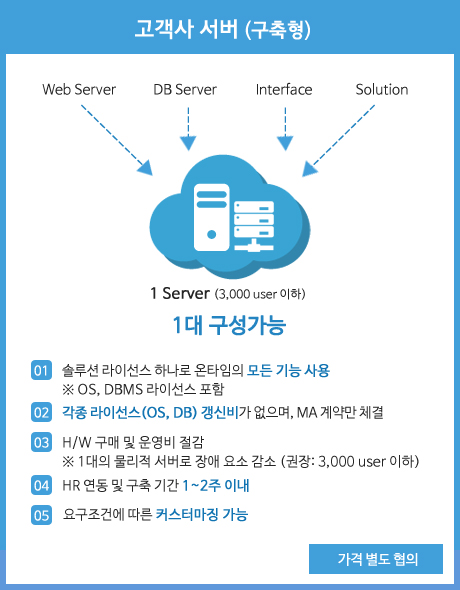 고객사 서버 (구축형)

Web Server
DB Server
Interface
Solution

1 Server (3,000 user 이하)

1대 구성가능

01 솔루션 라이선스 하나로 온타임의 모든 기능 사용
※ OS, DBMS 라이선스 포함

02 각종 라이선스(OS, DB) 갱신비가 없으며, MA 계약만 체결

03 H/W 구매 및 운영비 절감
※ 1대의 물리적 서버로 장애 요소 감소 (권장: 3,000 user 이하)

04 HR 연동 및 구축 기간 1~2주 이내

05 요구조건에 따른 커스터마징 가능

가격 별도 협의